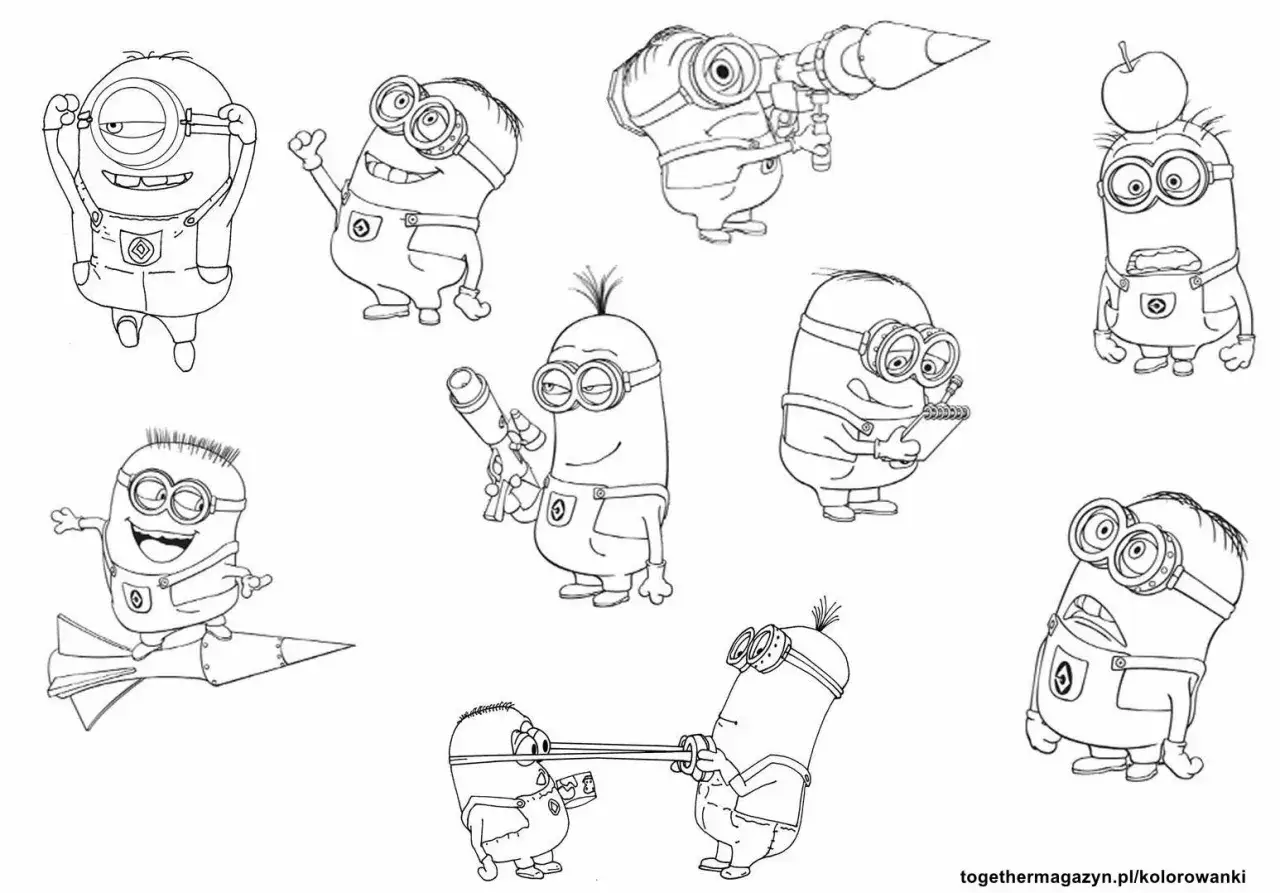 togethermagazyn.pl/kolorowanki